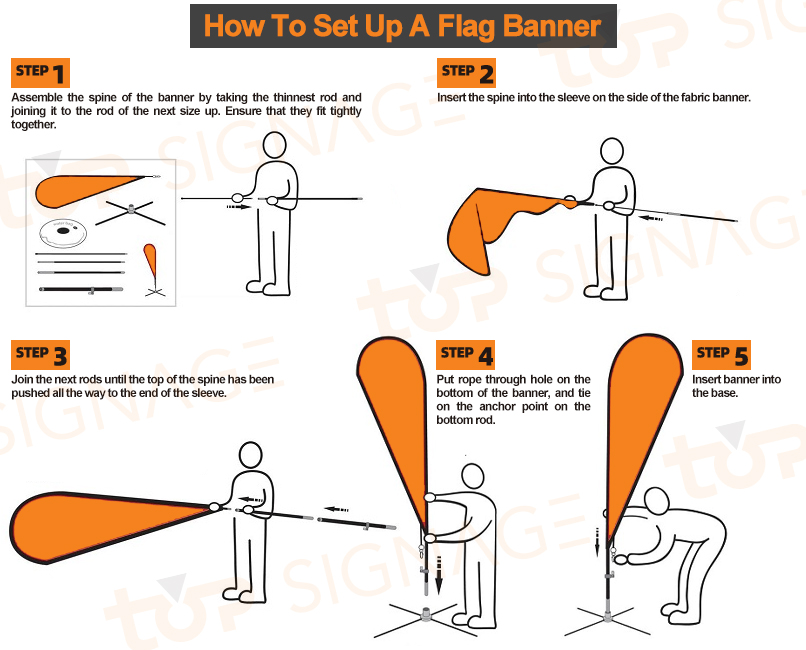 How To Set Up A Flag Banner

STEP 1
Assemble the spine of the banner by taking the thinnest rod and joining it to the rod of the next size up. Ensure that they fit tightly together.

STEP 2
Insert the spine into the sleeve on the side of the fabric banner.

STEP 3
Join the next rods until the top of the spine has been pushed all the way to the end of the sleeve.

STEP 4
Put rope through hole on the bottom of the banner, and tie on the anchor point on the bottom rod.

STEP 5
Insert banner into the base.

TOP SIGNAGE